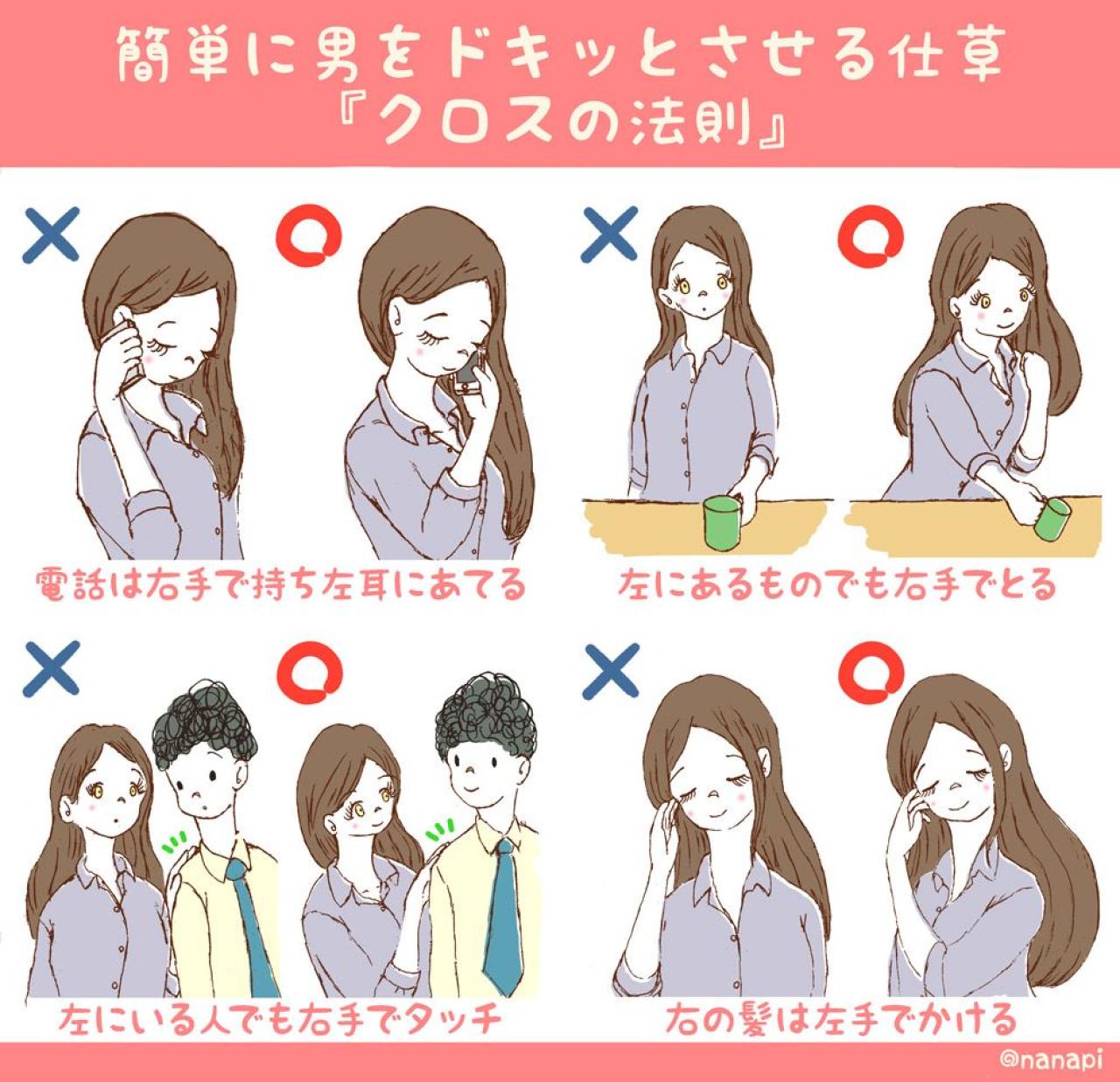 簡単に男をドキッとさせる仕草
『クロスの法則』

×
○
電話は右手で持ち左耳にあてる

×
○
左にあるものでも右手でとる

×
○
左にいる人でも右手でタッチ

×
○
右の髪は左手でかける

@nanapi