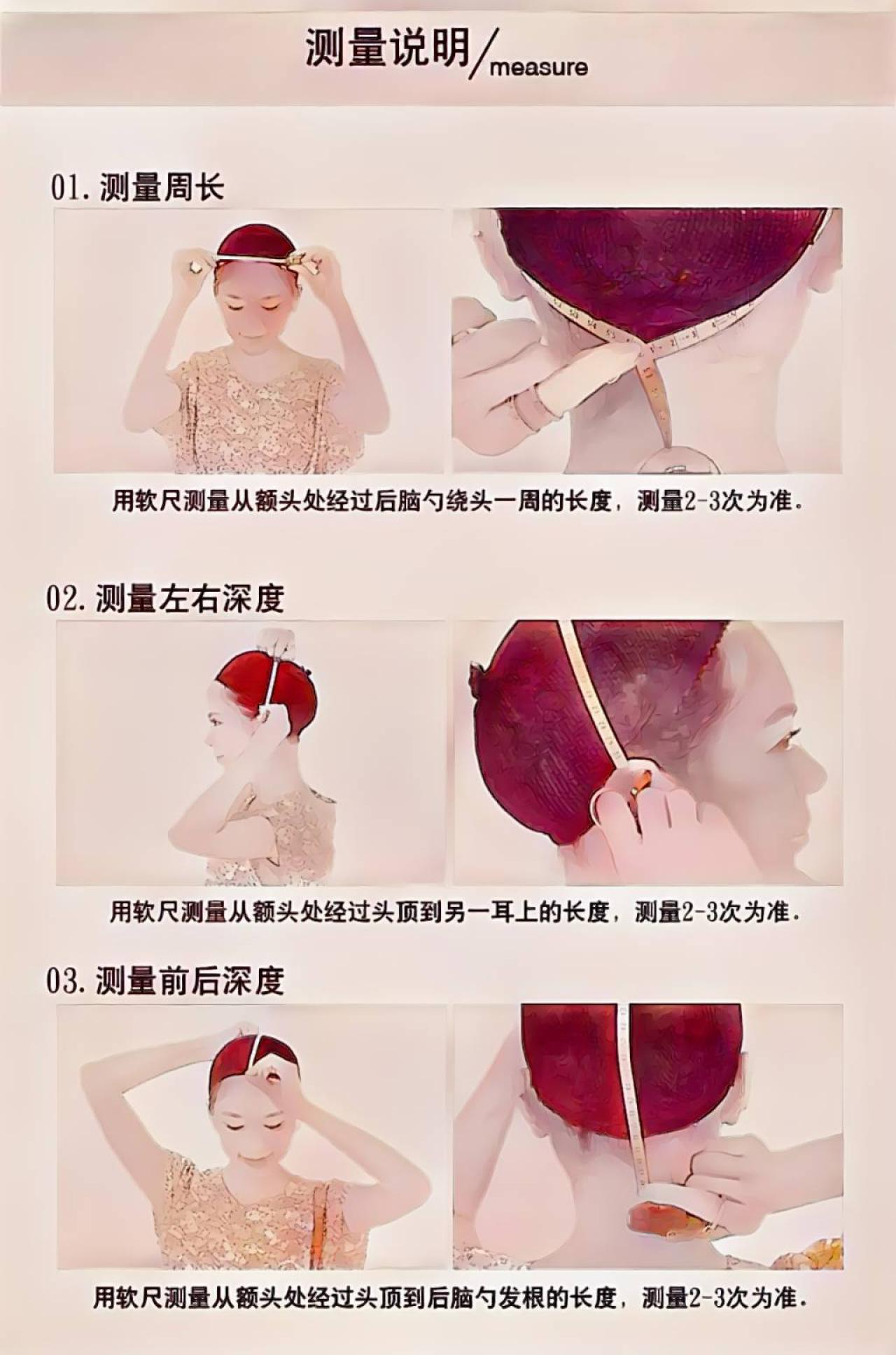 测量说明/measure

01. 测量周长

用软尺测量从额头处经过后脑勺绕头一周的长度，测量2-3次为准.

02. 测量左右深度

用软尺测量从额头处经过头顶到另一耳上的长度，测量2-3次为准.

03. 测量前后深度

用软尺测量从额头处经过头顶到后脑勺发根的长度，测量2-3次为准.